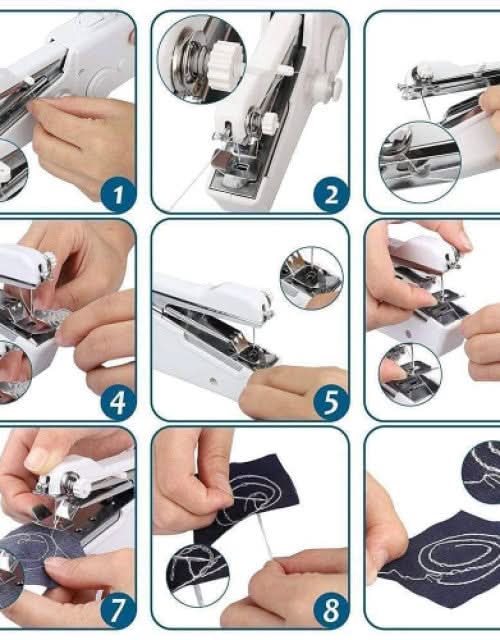 1
2
4
5
7
8